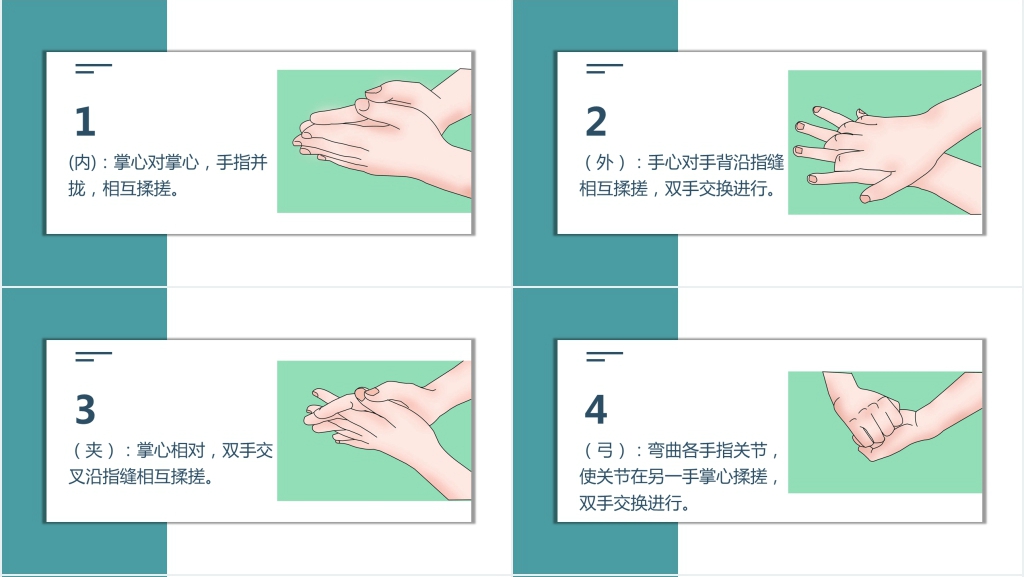 1

(内)：掌心对掌心，手指并拢，相互揉搓。

2

（外）：手心对手背沿指缝相互揉搓，双手交换进行。

3

（夹）：掌心相对，双手交叉沿指缝相互揉搓。

4

（弓）：弯曲各手指关节，使关节在另一手掌心揉搓，双手交换进行。