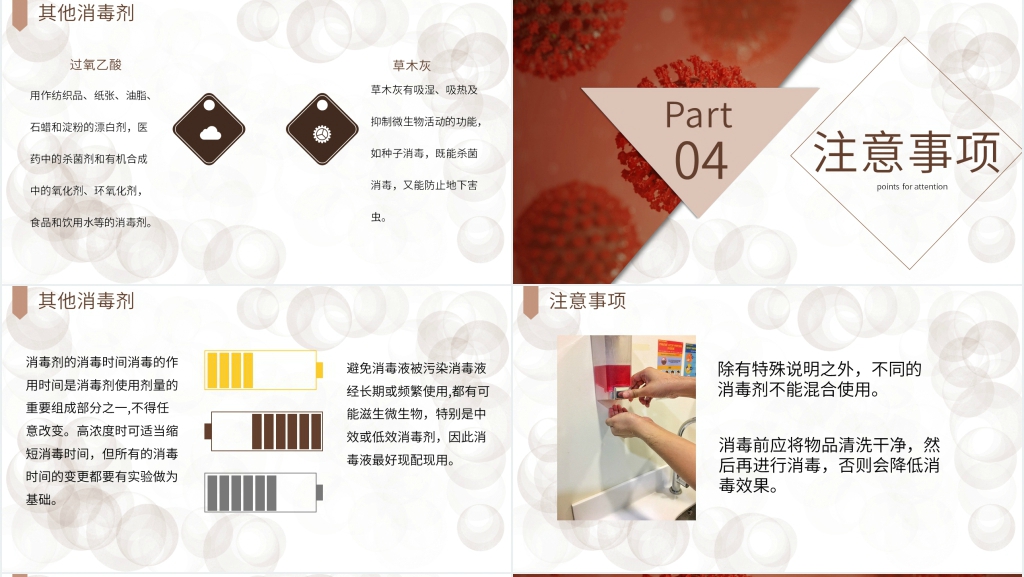 其他消毒剂

过氧乙酸

用作纺织品、纸张、油脂、石蜡和淀粉的漂白剂，医药中的杀菌剂和有机合成中的氧化剂、环氧化剂，食品和饮用水等的消毒剂。

草木灰

草木灰有吸湿、吸热及抑制微生物活动的功能，如种子消毒，既能杀菌消毒，又能防止地下害虫。

Part 04

注意事项

points for attention

其他消毒剂

消毒剂的消毒时间消毒的作用时间是消毒剂使用剂量的重要组成部分之一，不得任意改变。高浓度时可适当缩短消毒时间，但所有的消毒时间的变更都要有实验做为基础。

避免消毒液被污染消毒液经长期或频繁使用，都有可能滋生微生物，特别是中效或低效消毒剂，因此消毒液最好现配现用。

注意事项

除有特殊说明之外，不同的消毒剂不能混合使用。

消毒前应将物品清洗干净，然后再进行消毒，否则会降低消毒效果。