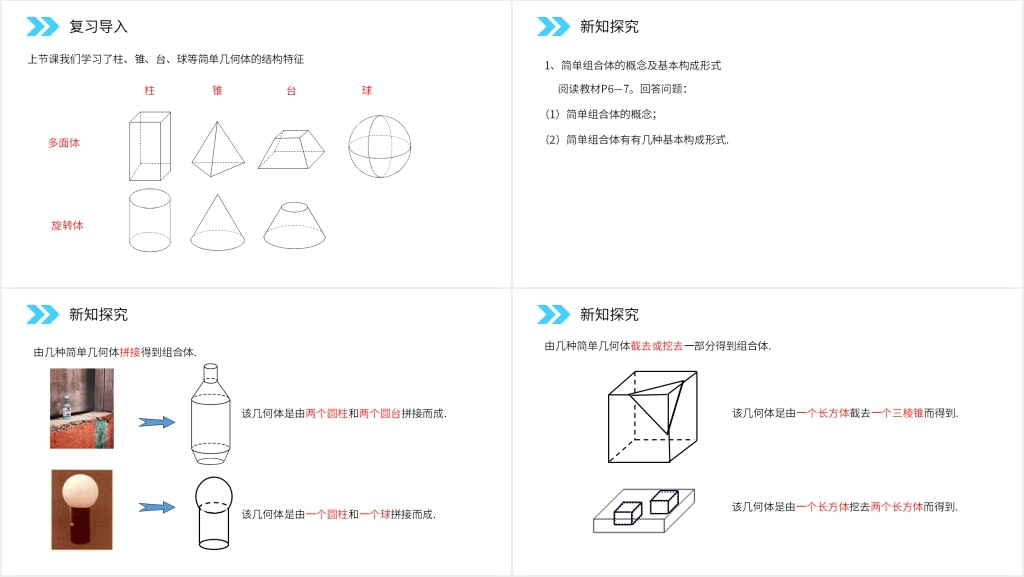 复习导入

上节课我们学习了柱、锥、台、球等简单几何体的结构特征

柱 锥 台 球

多面体

旋转体

新知探究

1、简单组合体的概念及基本构成形式

阅读教材P6—7。回答问题：

（1）简单组合体的概念；

（2）简单组合体有有几种基本构成形式.

新知探究

由几种简单几何体拼接得到组合体.

该几何体是由两个圆柱和两个圆台拼接而成.

该几何体是由一个圆柱和一个球拼接而成.

新知探究

由几种简单几何体截去或挖去一部分得到组合体.

该几何体是由一个长方体截去一个三棱锥而得到.

该几何体是由一个长方体挖去两个长方体而得到.