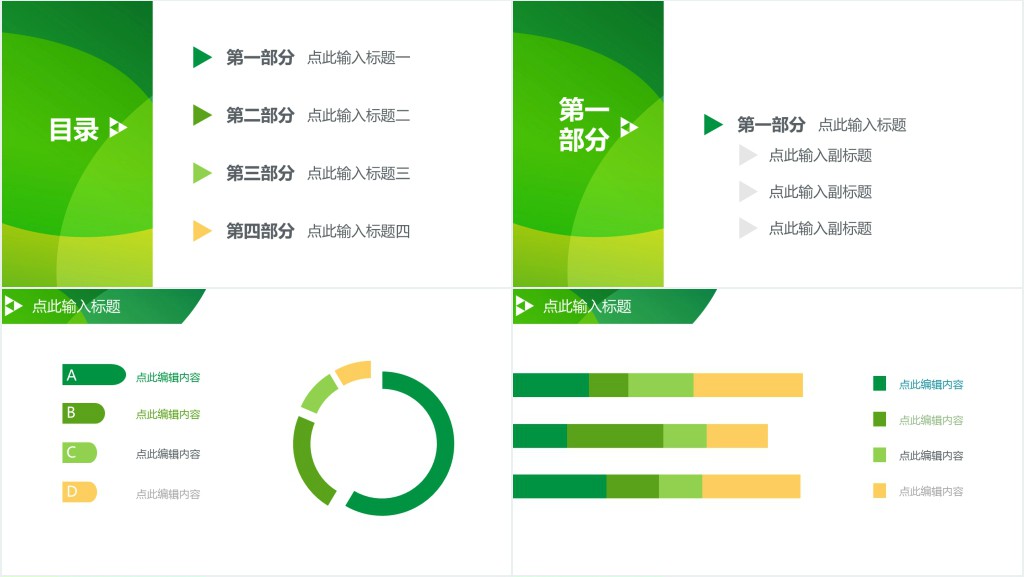 目录

第一部分 点此输入标题一

第二部分 点此输入标题二

第三部分 点此输入标题三

第四部分 点此输入标题四

第一部分

第一部分 点此输入标题
点此输入副标题
点此输入副标题
点此输入副标题

点此输入标题

A 点此编辑内容
B 点此编辑内容
C 点此编辑内容
D 点此编辑内容

点此输入标题

点此编辑内容
点此编辑内容
点此编辑内容
点此编辑内容