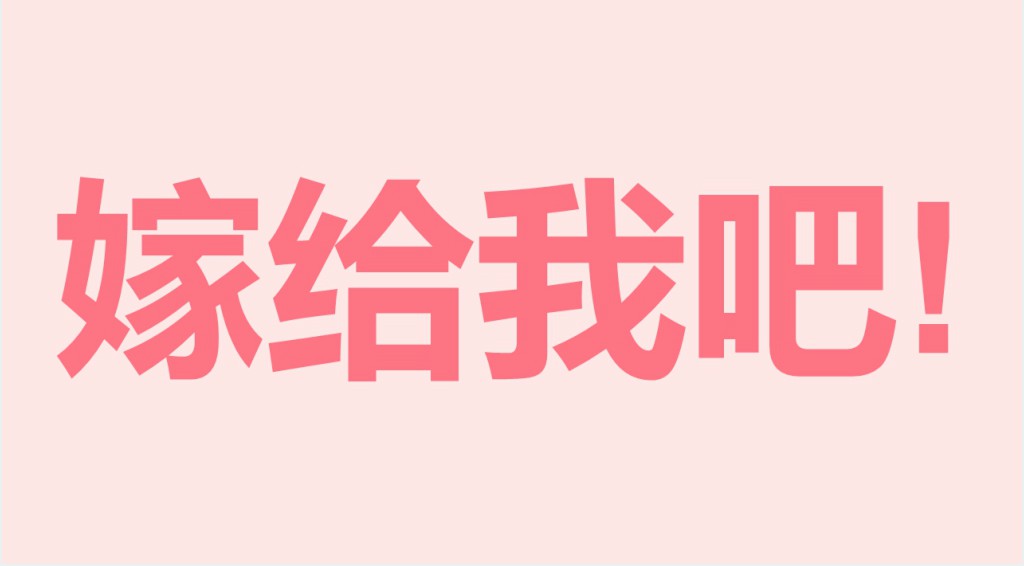 嫁给我吧！