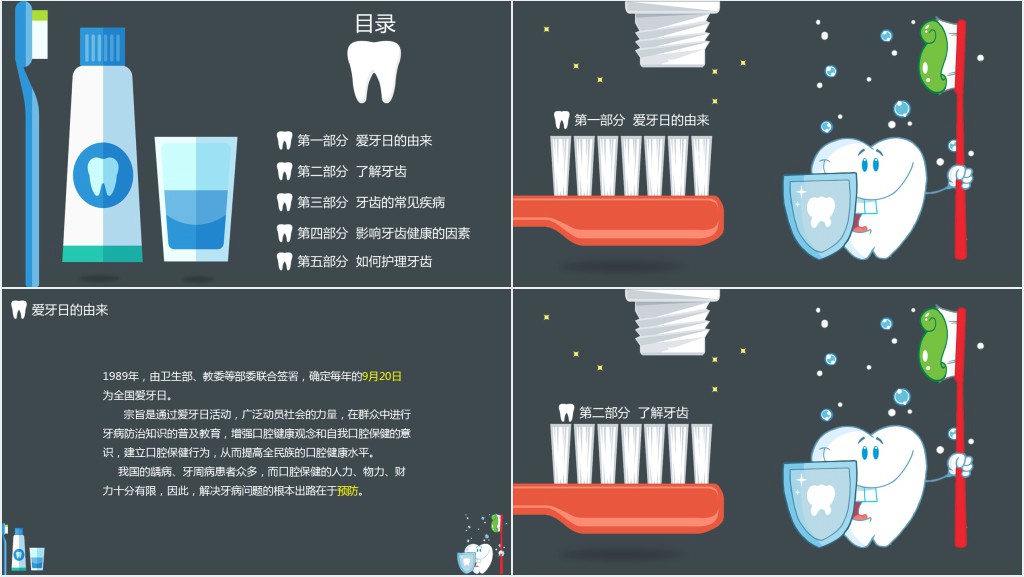 目录

第一部分 爱牙日的由来

第二部分 了解牙齿

第三部分 牙齿的常见疾病

第四部分 影响牙齿健康的因素

第五部分 如何护理牙齿

第一部分 爱牙日的由来

爱牙日的由来

1989年，由卫生部、教委等部委联合签署，确定每年的9月20日为全国爱牙日。

宗旨是通过爱牙日活动，广泛动员社会的力量，在群众中进行牙病防治知识的普及教育，增强口腔健康观念和自我口腔保健的意识，建立口腔保健行为，从而提高全民族的口腔健康水平。

我国的龋病、牙周病患者众多，而口腔保健的人力、物力、财力十分有限，因此，解决牙病问题的根本出路在于预防。

第二部分 了解牙齿