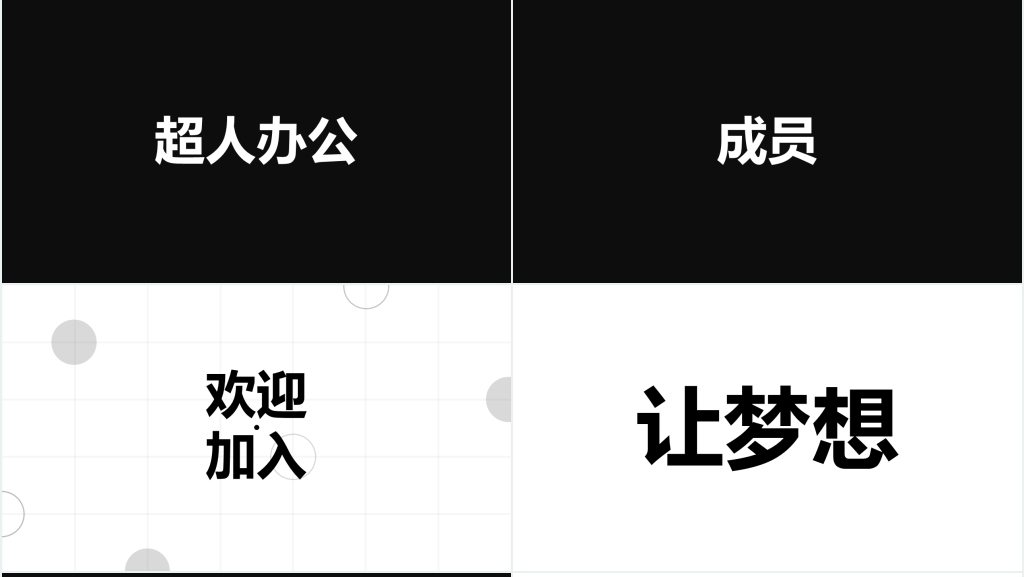 超人办公

成员

欢迎
加入

让梦想