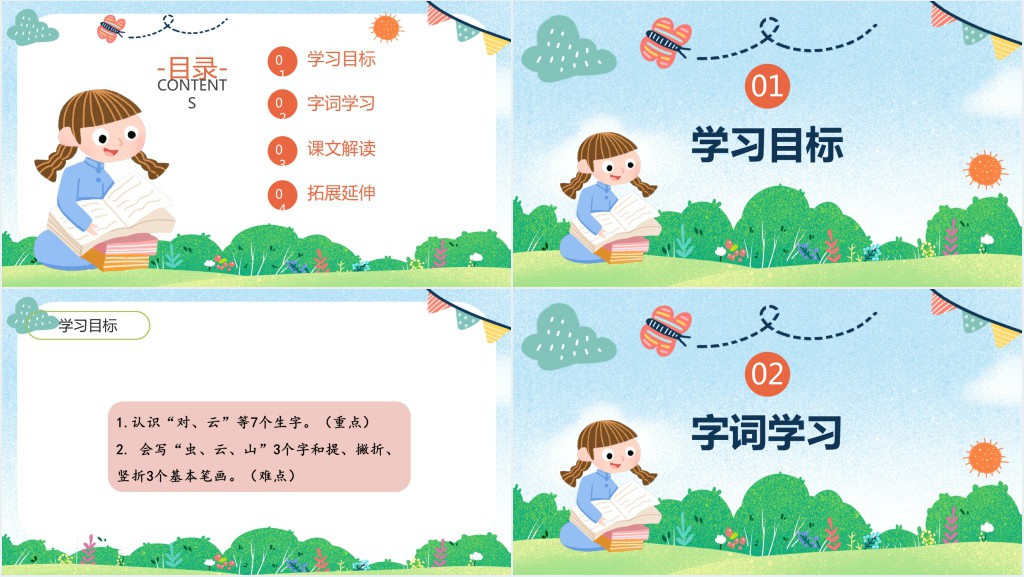 -目录-
CONTENTS

01 学习目标

02 字词学习

03 课文解读

04 拓展延伸

01

学习目标

学习目标

1. 认识“对、云”等7个生字。（重点）
2. 会写“虫、云、山”3个字和提、撇折、竖折3个基本笔画。（难点）

02

字词学习