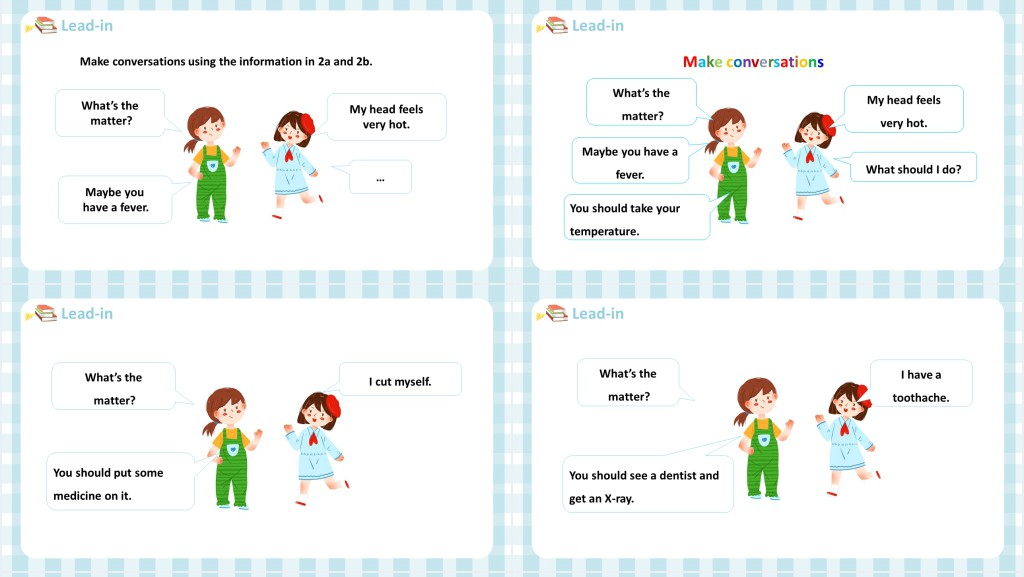 Lead-in

Make conversations using the information in 2a and 2b.

What's the matter?

My head feels very hot.

Maybe you have a fever.

...

Lead-in

Make conversations

What's the matter?

My head feels very hot.

Maybe you have a fever.

What should I do?

You should take your temperature.

Lead-in

What's the matter?

I cut myself.

You should put some medicine on it.

Lead-in

What's the matter?

I have a toothache.

You should see a dentist and get an X-ray.